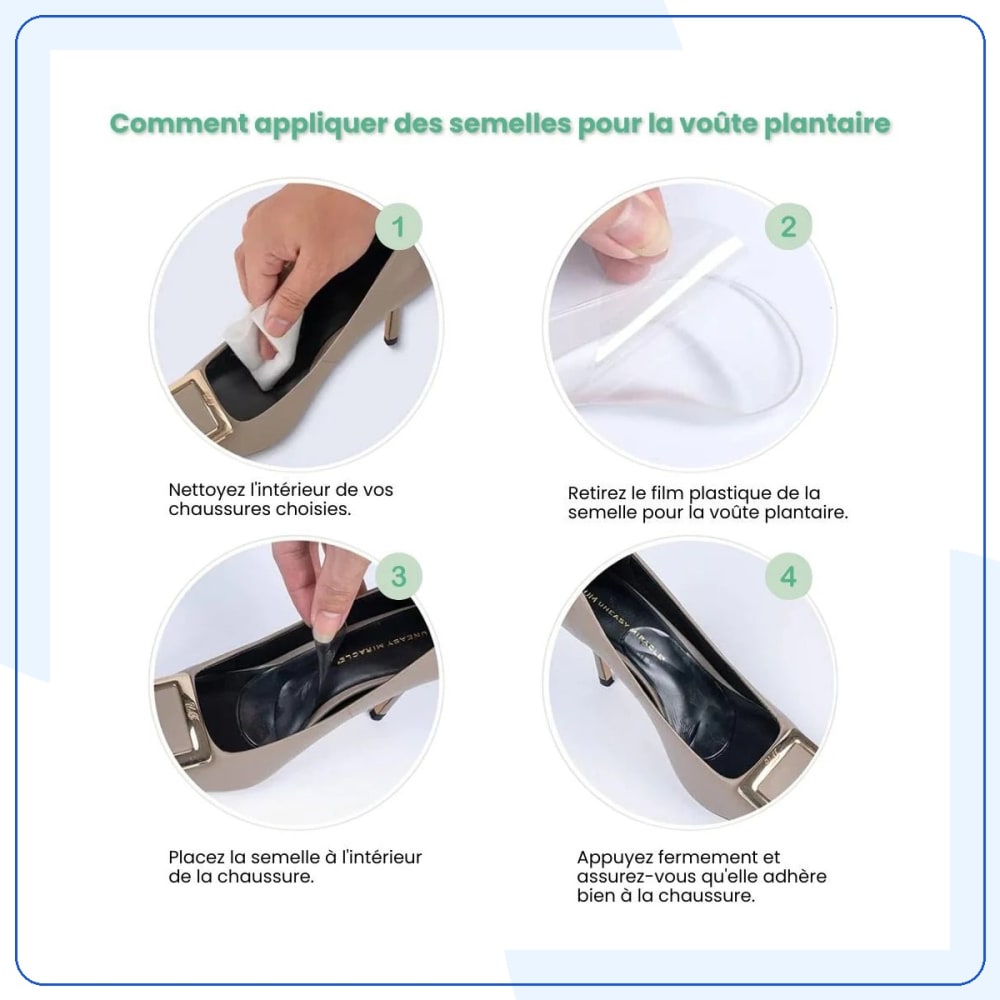 Comment appliquer des semelles pour la voûte plantaire

1

Nettoyez l'intérieur de vos chaussures choisies.

2

Retirez le film plastique de la semelle pour la voûte plantaire.

3

UNEASY MIRACLE

Placez la semelle à l'intérieur de la chaussure.

4

UNEASY MIRACLE

Appuyez fermement et assurez-vous qu'elle adhère bien à la chaussure.